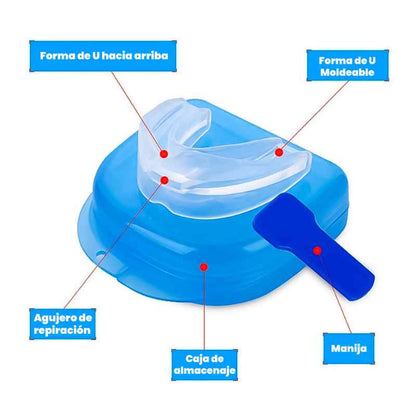 Forma de U hacia arriba

Forma de U Moldeable

Agujero de repiración

Caja de almacenaje

Manija