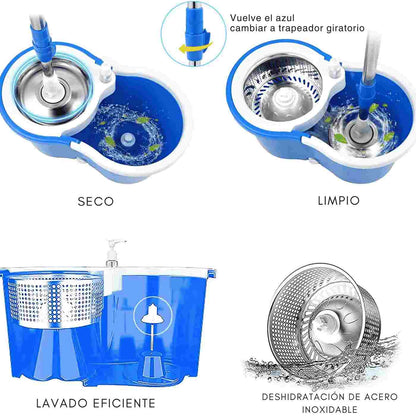 Vuelve el azul
cambiar a trapeador giratorio

SECO

LIMPIO

LAVADO EFICIENTE

DESHIDRATACIÓN DE ACERO INOXIDABLE