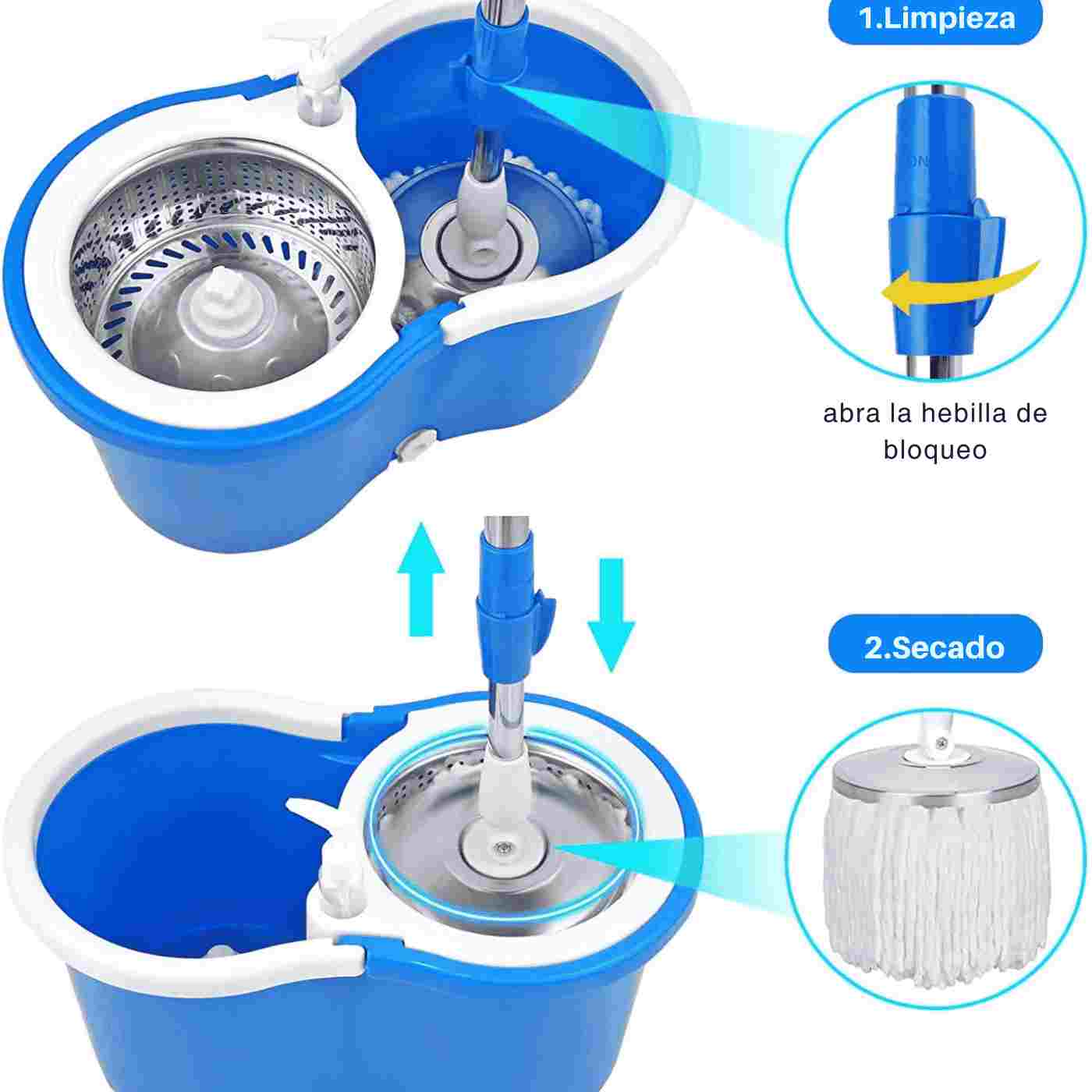 1.Limpieza

abra la hebilla de bloqueo

2.Secado