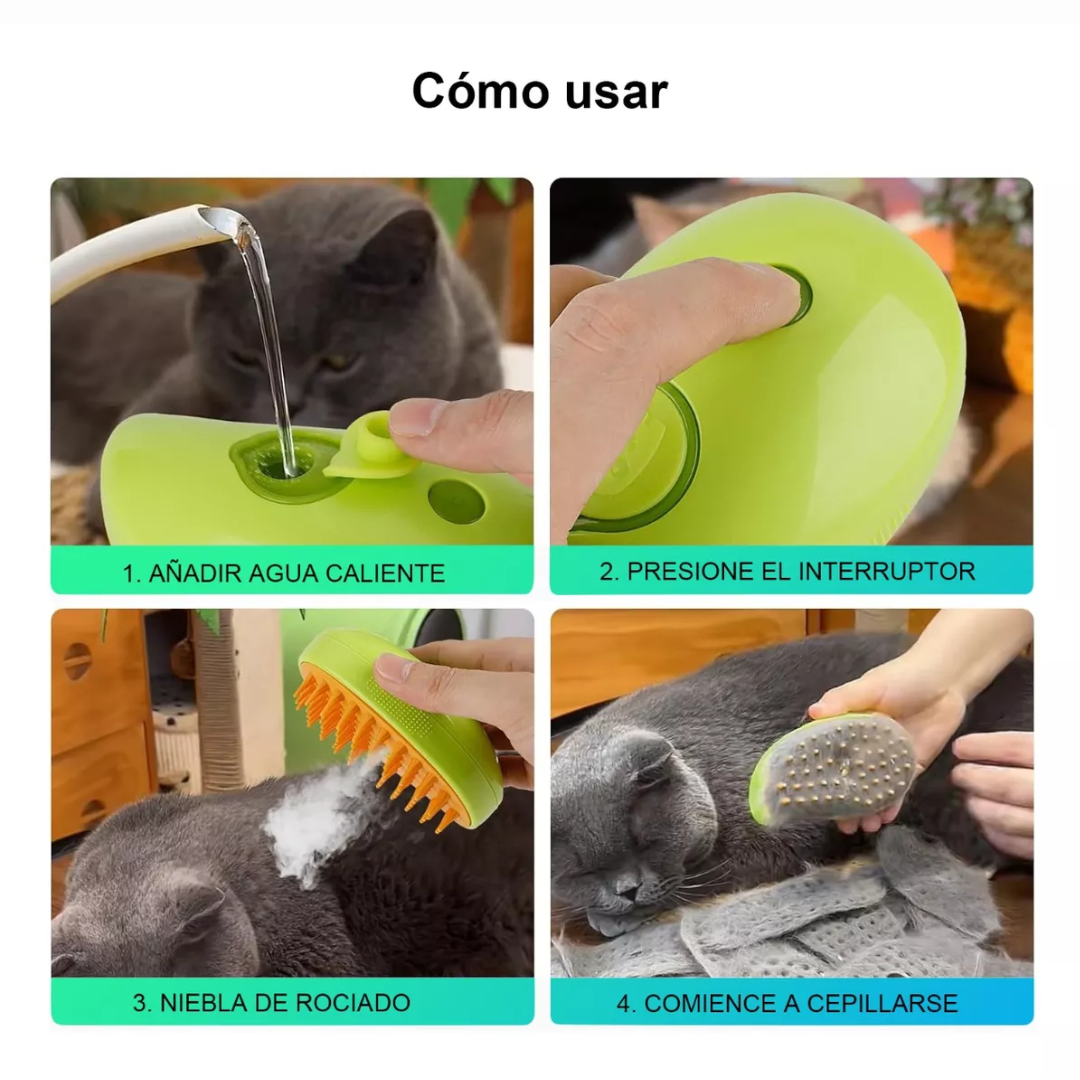 Cómo usar

1. AÑADIR AGUA CALIENTE

2. PRESIONE EL INTERRUPTOR

3. NIEBLA DE ROCIADO

4. COMIENCE A CEPILLARSE