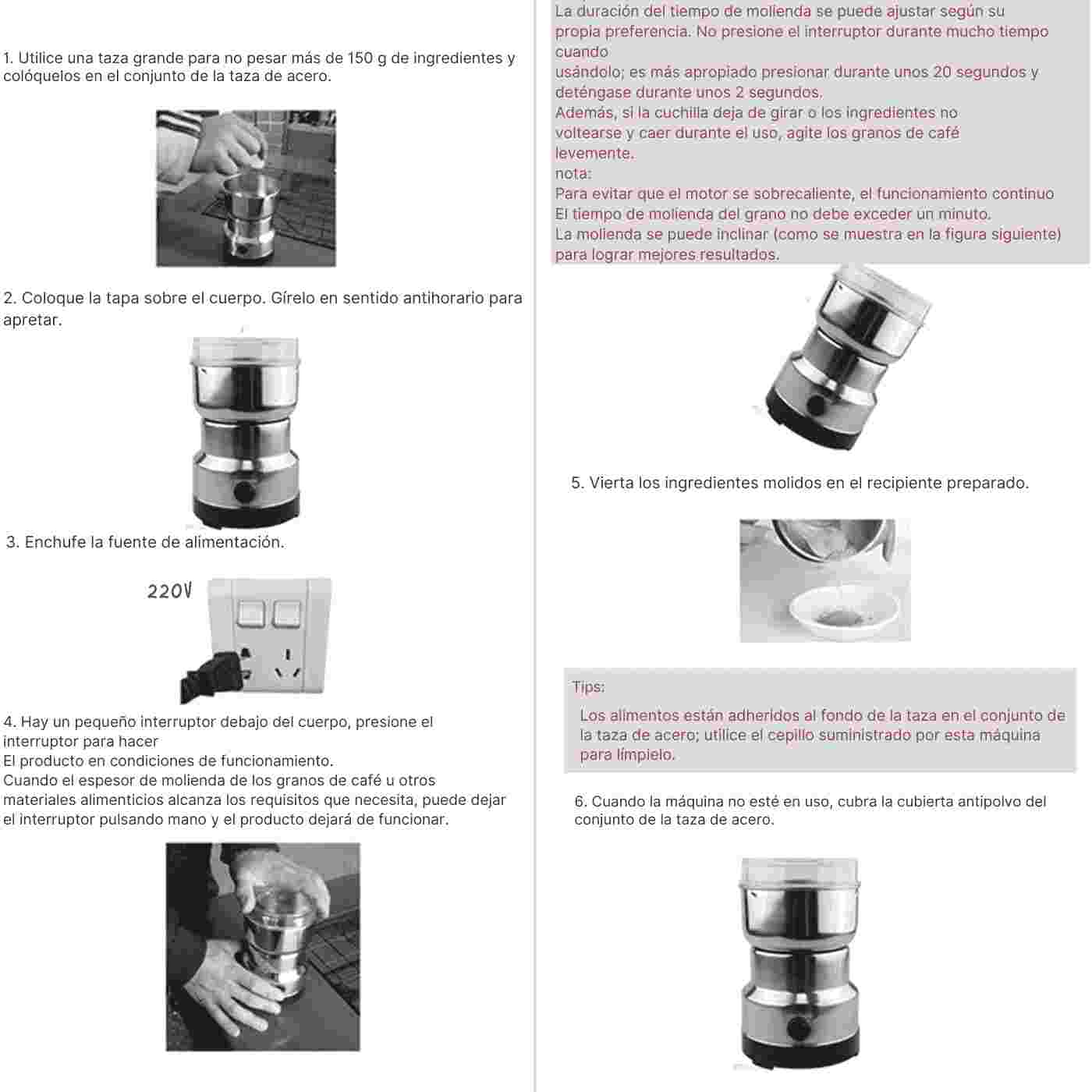 1. Utilice una taza grande para no pesar más de 150 g de ingredientes y colóquelos en el conjunto de la taza de acero.

2. Coloque la tapa sobre el cuerpo. Gírelo en sentido antihorario para apretar.

3. Enchufe la fuente de alimentación.

220V

4. Hay un pequeño interruptor debajo del cuerpo, presione el interruptor para hacer
El producto en condiciones de funcionamiento.
Cuando el espesor de molienda de los granos de café u otros materiales alimenticios alcanza los requisitos que necesita, puede dejar el interruptor pulsando mano y el producto dejará de funcionar.

La duración del tiempo de molienda se puede ajustar según su propia preferencia. No presione el interruptor durante mucho tiempo cuando
usándolo; es más apropiado presionar durante unos 20 segundos y deténgase durante unos 2 segundos.
Además, si la cuchilla deja de girar o los ingredientes no voltearse y caer durante el uso, agite los granos de café levemente.
nota:
Para evitar que el motor se sobrecaliente, el funcionamiento continuo
El tiempo de molienda del grano no debe exceder un minuto.
La molienda se puede inclinar (como se muestra en la figura siguiente) para lograr mejores resultados.

5. Vierta los ingredientes molidos en el recipiente preparado.

Tips:

Los alimentos están adheridos al fondo de la taza en el conjunto de la taza de acero; utilice el cepillo suministrado por esta máquina para límpielo.

6. Cuando la máquina no esté en uso, cubra la cubierta antipolvo del conjunto de la taza de acero.